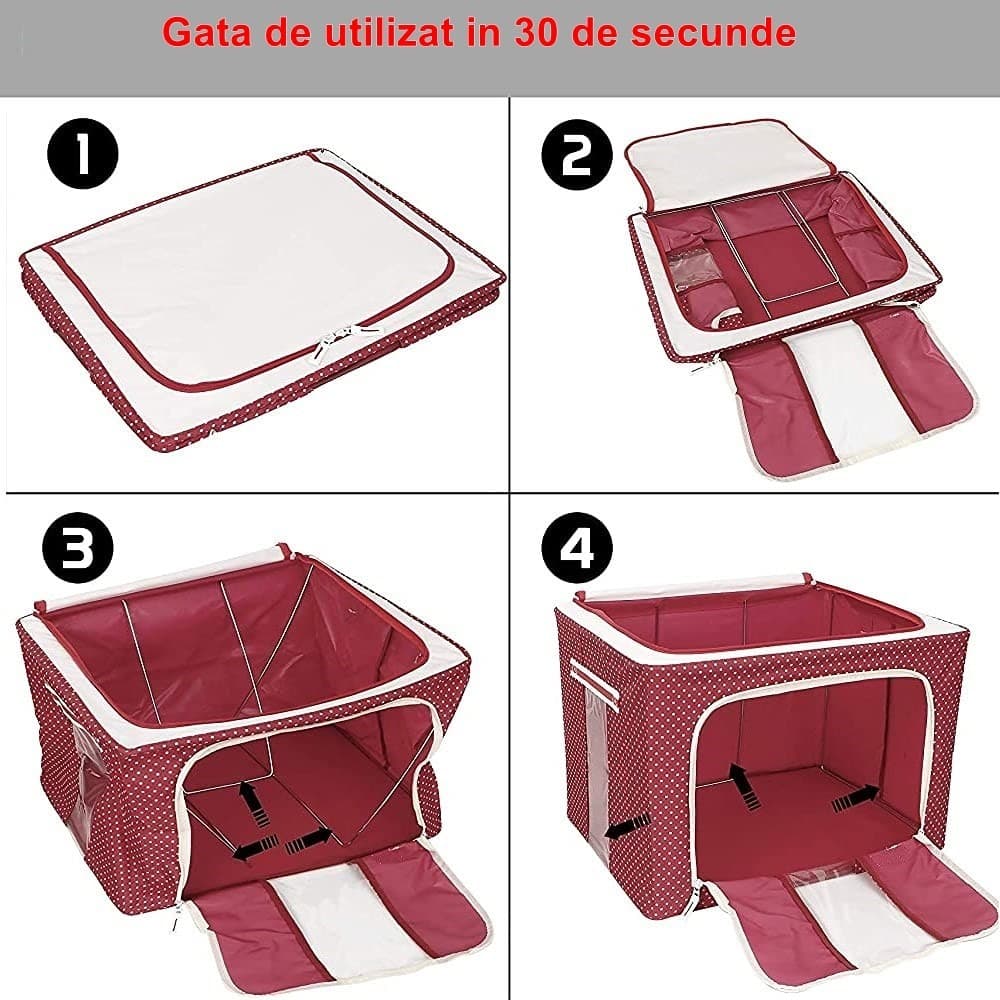 Gata de utilizat in 30 de secunde

1

2

3

4